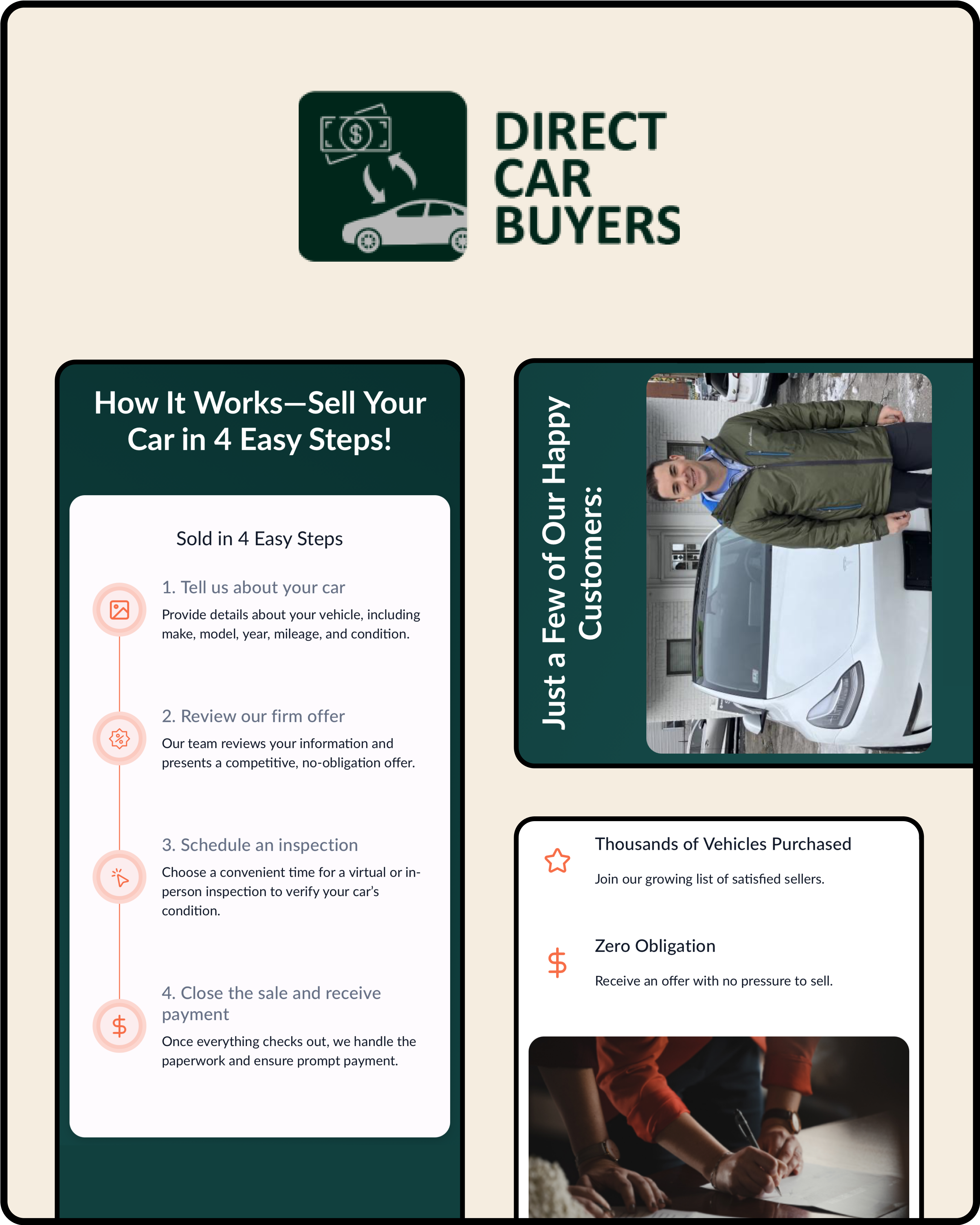 DIRECT CAR BUYERS

How It Works—Sell Your Car in 4 Easy Steps!

Sold in 4 Easy Steps

1. Tell us about your car

Provide details about your vehicle, including make, model, year, mileage, and condition.

2. Review our firm offer

Our team reviews your information and presents a competitive, no-obligation offer.

3. Schedule an inspection

Choose a convenient time for a virtual or in-person inspection to verify your car's condition.

4. Close the sale and receive payment

Once everything checks out, we handle the paperwork and ensure prompt payment.

Just a Few of Our Happy Customers:

Thousands of Vehicles Purchased

Join our growing list of satisfied sellers.

Zero Obligation

Receive an offer with no pressure to sell.